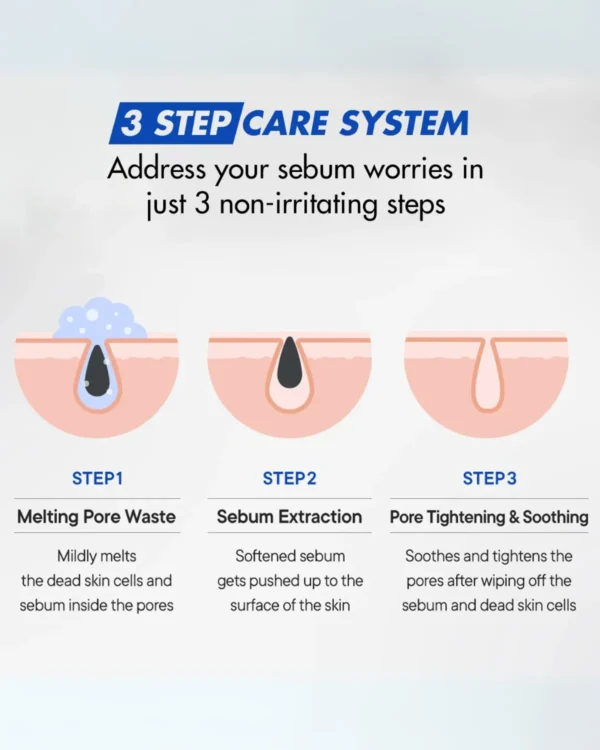 3 STEP CARE SYSTEM
Address your sebum worries in just 3 non-irritating steps

STEP1
Melting Pore Waste
Mildly melts the dead skin cells and sebum inside the pores

STEP2
Sebum Extraction
Softened sebum gets pushed up to the surface of the skin

STEP3
Pore Tightening & Soothing
Soothes and tightens the pores after wiping off the sebum and dead skin cells